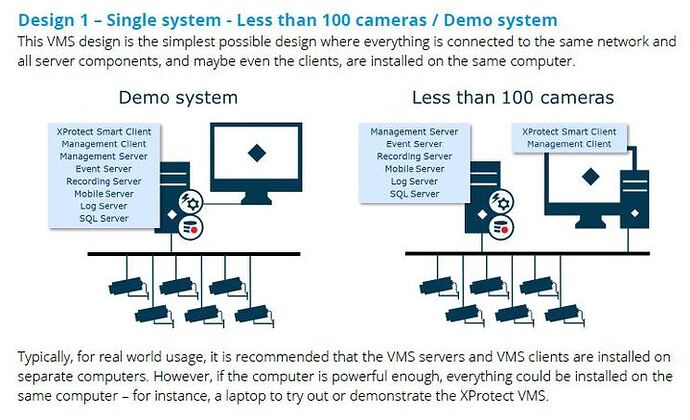 Design 1 – Single system - Less than 100 cameras / Demo system

This VMS design is the simplest possible design where everything is connected to the same network and all server components, and maybe even the clients, are installed on the same computer.

Demo system

XProtect Smart Client
Management Client
Management Server
Event Server
Recording Server
Mobile Server
Log Server
SQL Server

Less than 100 cameras

Management Server
Event Server
Recording Server
Mobile Server
Log Server
SQL Server

XProtect Smart Client
Management Client

Typically, for real world usage, it is recommended that the VMS servers and VMS clients are installed on separate computers. However, if the computer is powerful enough, everything could be installed on the same computer – for instance, a laptop to try out or demonstrate the XProtect VMS.